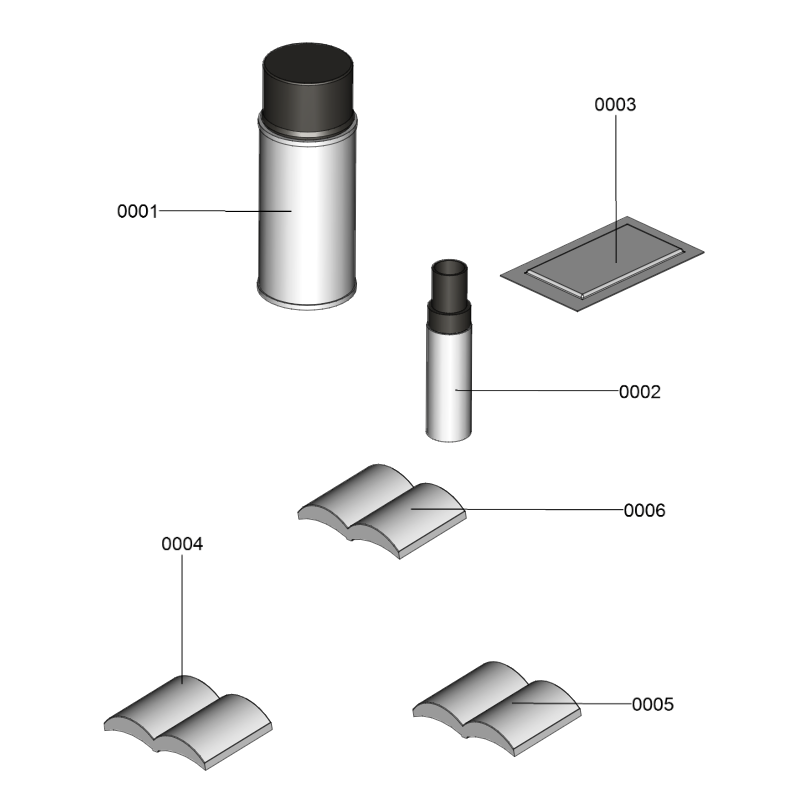 0003

0001

0002

0006

0004

0005