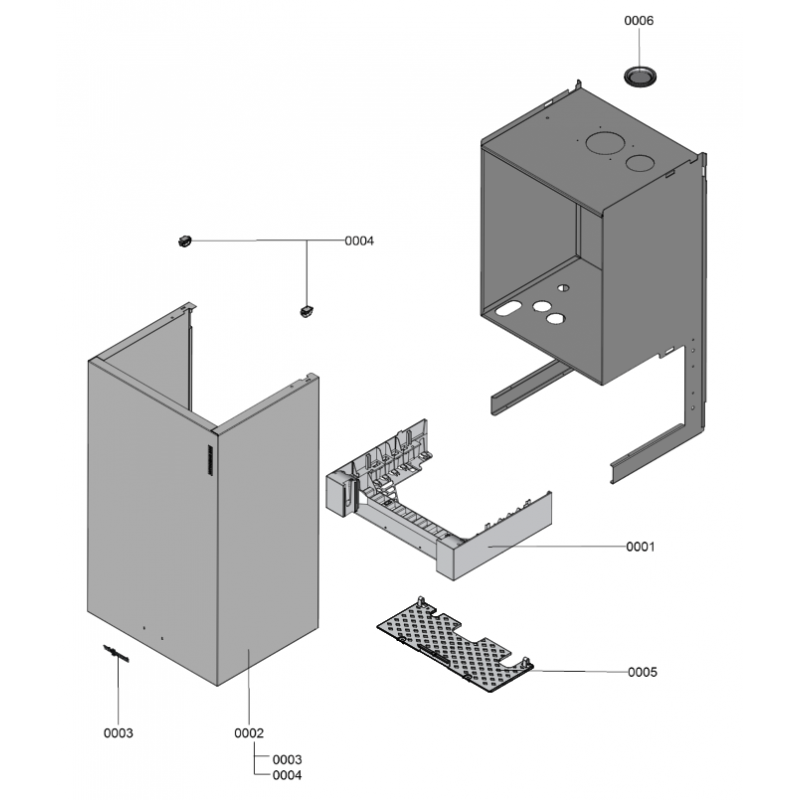 0006

0004

0001

0005

0003

0002

0003
0004