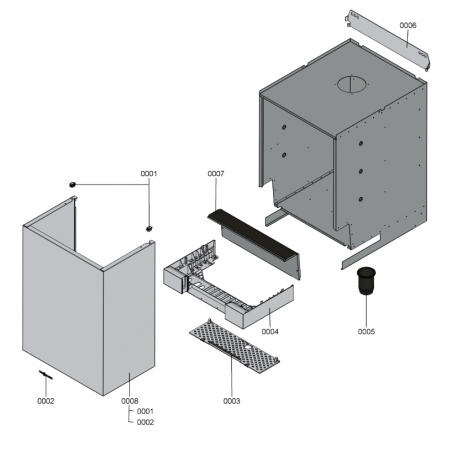 0006

0001

0007

0004

0005

0002

0008
0001
0002

0003