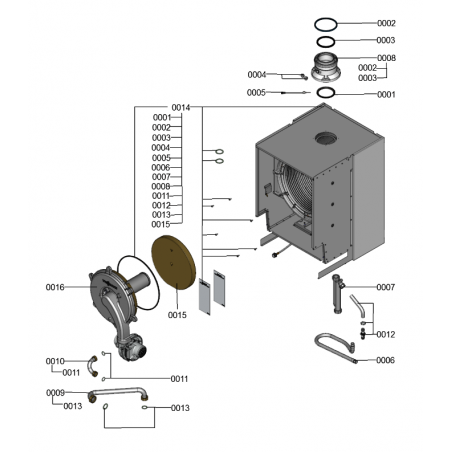 0002
0003
0008
0002
0003
0004
0005
0001
0014
0001
0002
0003
0004
0005
0006
0007
0008
0011
0012
0013
0015
0016
0015
0007
0012
0006
0010
0011
0011
0009
0013
0013