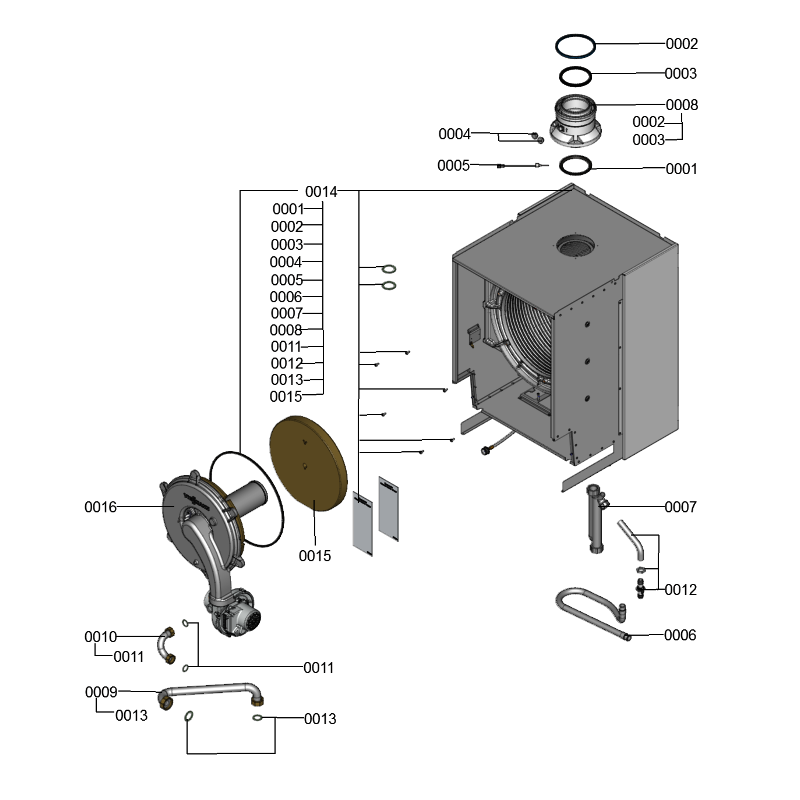 0002
0003
0008
0002
0003
0004
0005
0001
0014
0001
0002
0003
0004
0005
0006
0007
0008
0011
0012
0013
0015
0016
0015
0007
0012
0006
0010
0011
0011
0009
0013
0013