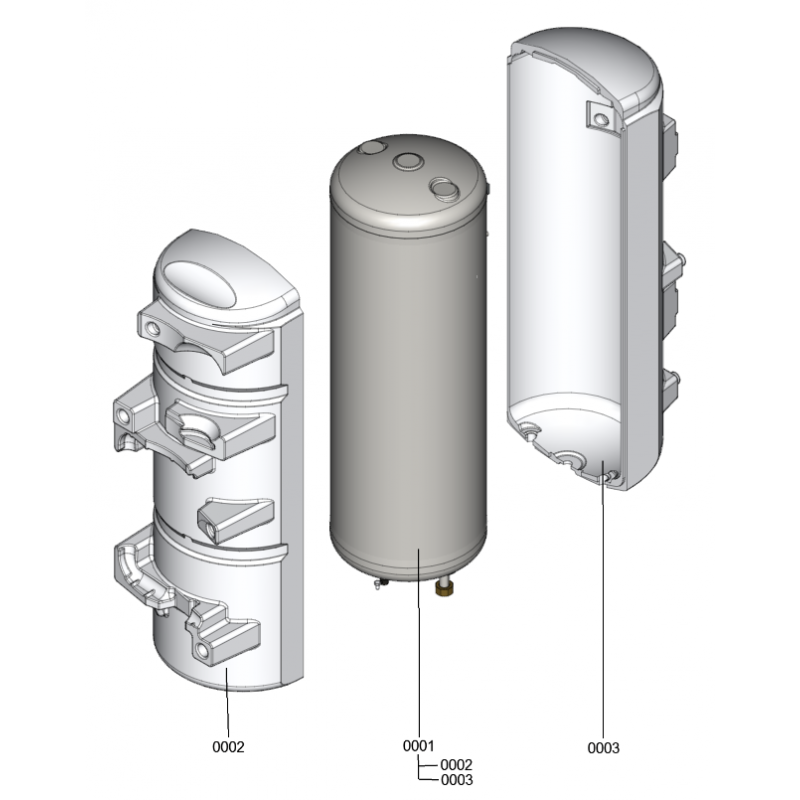 0002

0001
0002
0003

0003