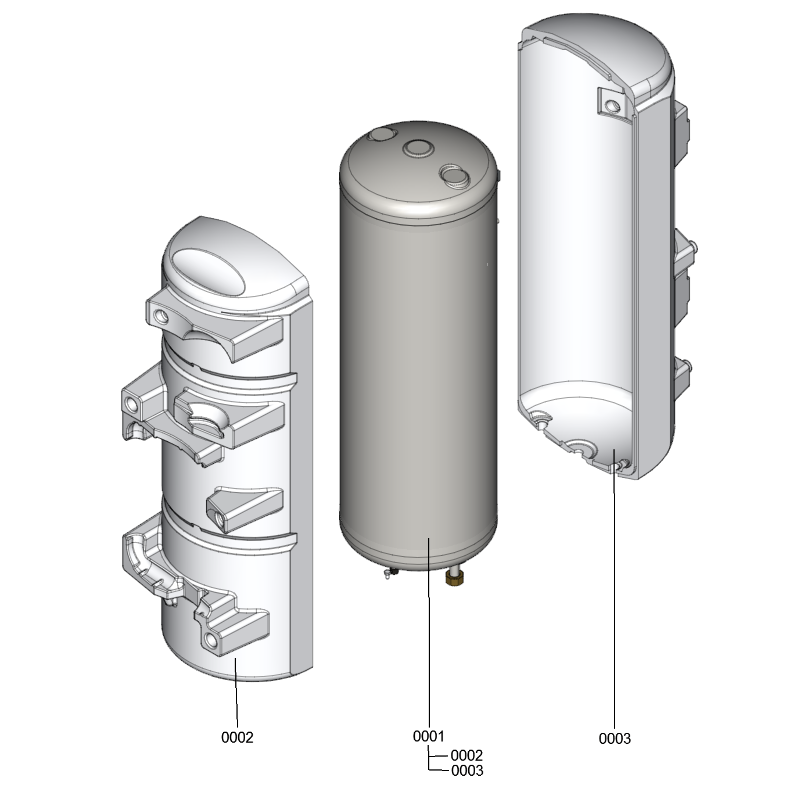 0002

0001
0002
0003

0003