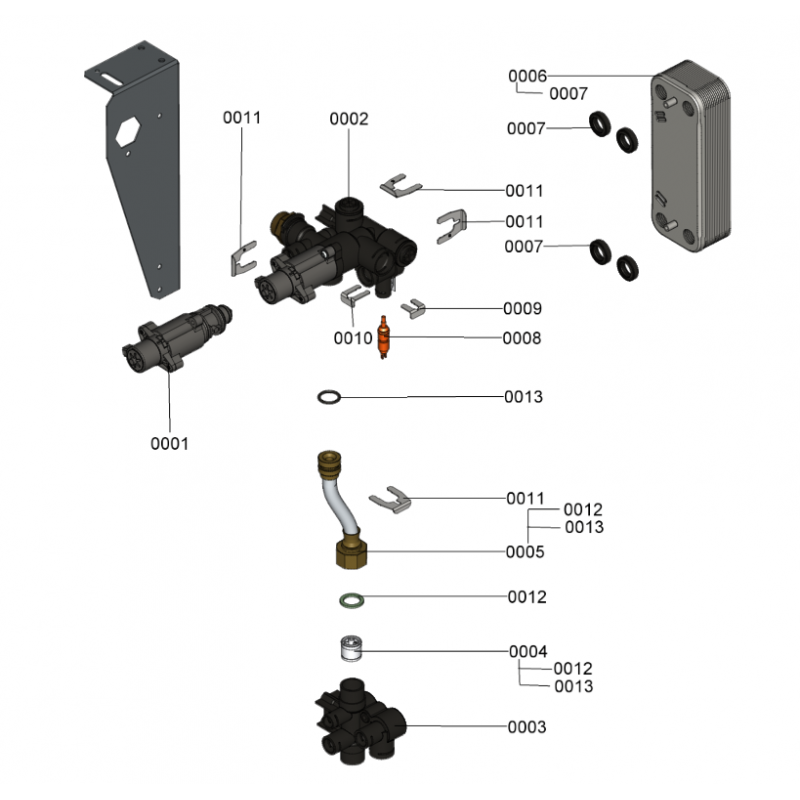 0006
0007
0011
0002
0007
0011
0011
0007
0009
0010
0008
0013
0001
0011
0012
0013
0005
0012
0004
0012
0013
0003