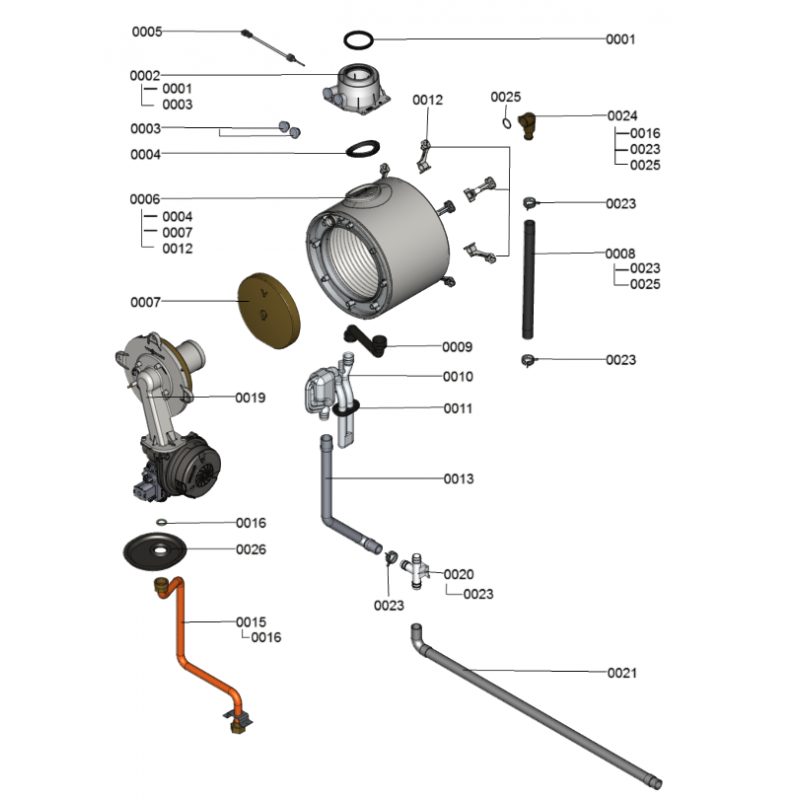 0005
0001
0002
0001
0003
0012
0025
0024
0016
0023
0025
0003
0004
0006
0004
0007
0012
0023
0008
0023
0025
0007
0009
0023
0010
0019
0011
0013
0016
0026
0020
0023
0023
0015
0016
0021