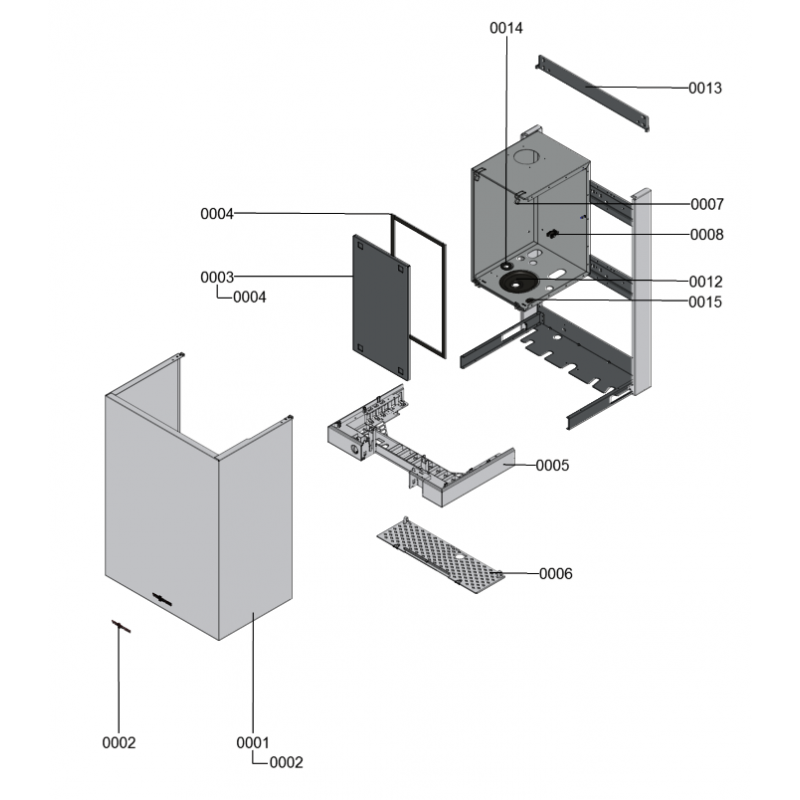 0014
0013
0007
0004
0008
0003
0004
0012
0015
0005
0006
0002
0001
0002