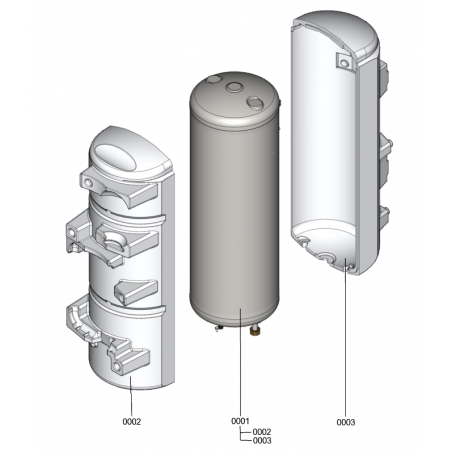 0002

0001
0002
0003

0003