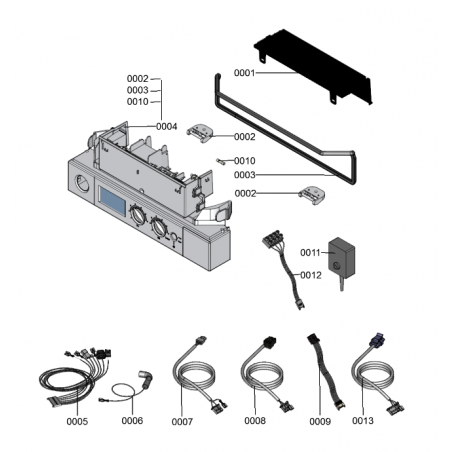 0001

0002
0003
0010

0004

0002

0010

0003

0002

0011

0012

0005

0006

0007

0008

0009

0013