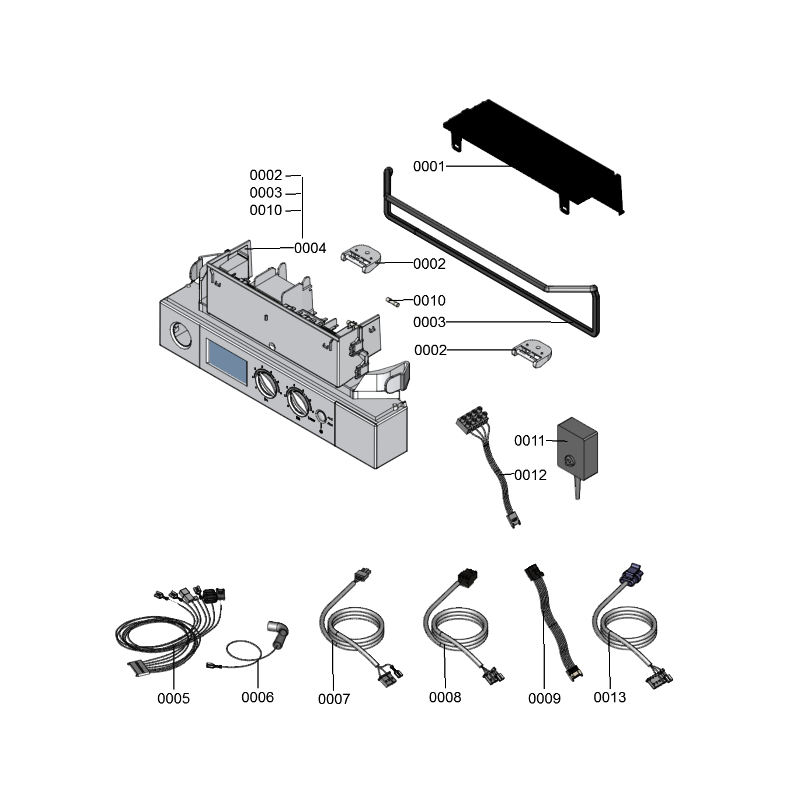 0001
0002
0003
0010
0004
0002
0010
0003
0002
0011
0012
0005
0006
0007
0008
0009
0013