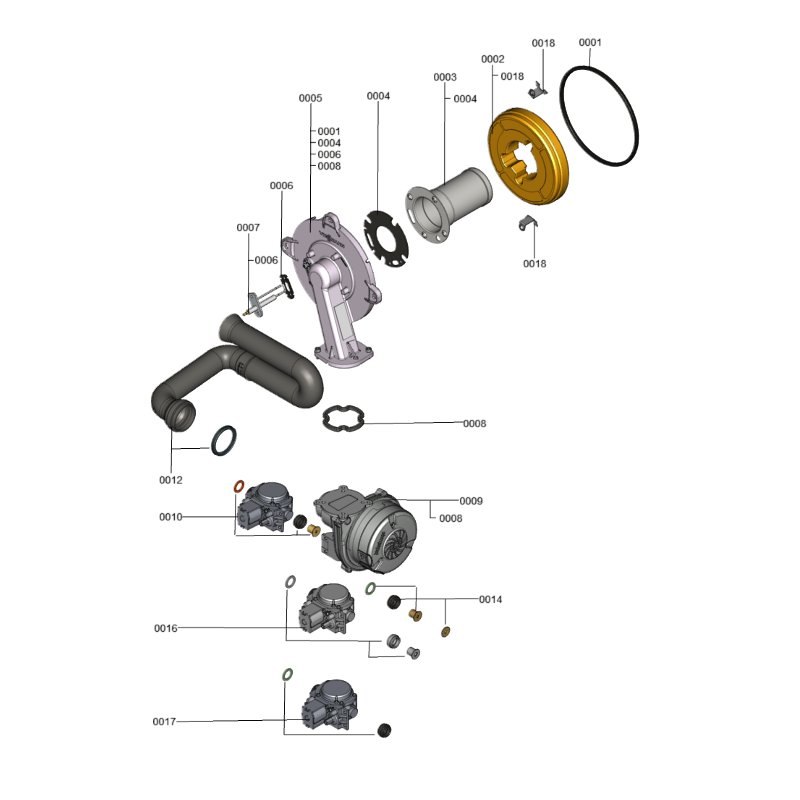 0018
0001
0002
0018
0003
0004
0004
0005
0001
0004
0006
0008
0006
0007
0006
0018
0008
0012
0010
0009
0008
0014
0016
0017