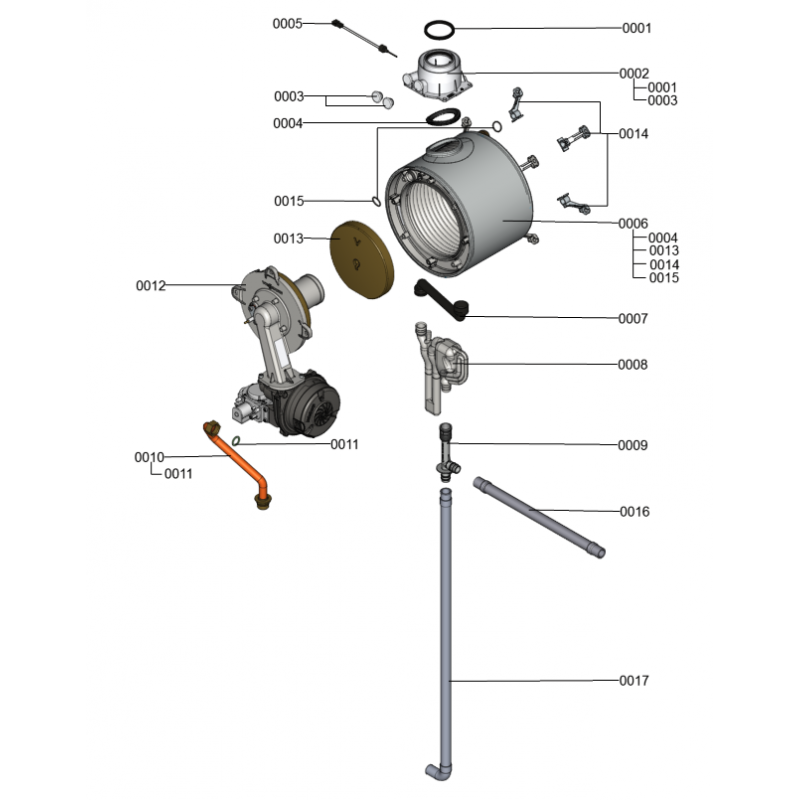 0005
0001
0002
0001
0003
0003
0004
0014
0015
0006
0004
0013
0014
0015
0013
0012
0007
0008
0011
0009
0010
0011
0016
0017