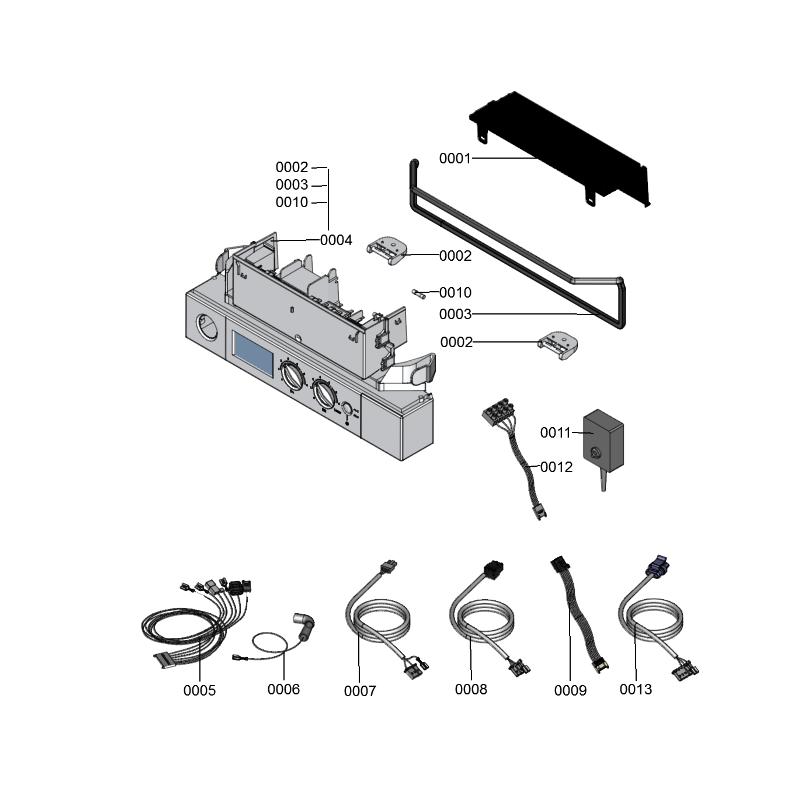 0001
0002
0003
0010
0004
0002
0010
0003
0002
0011
0012
0005
0006
0007
0008
0009
0013