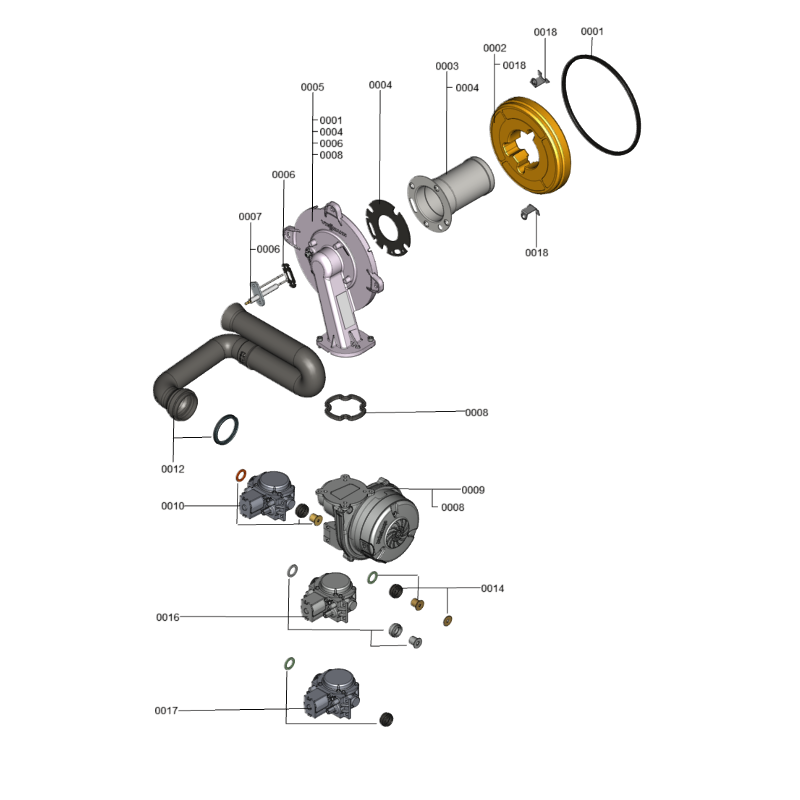 0018
0001
0002
0018
0003
0004
0004
0005
0001
0004
0006
0008
0006
0007
0006
0018
0008
0012
0010
0009
0008
0014
0016
0017