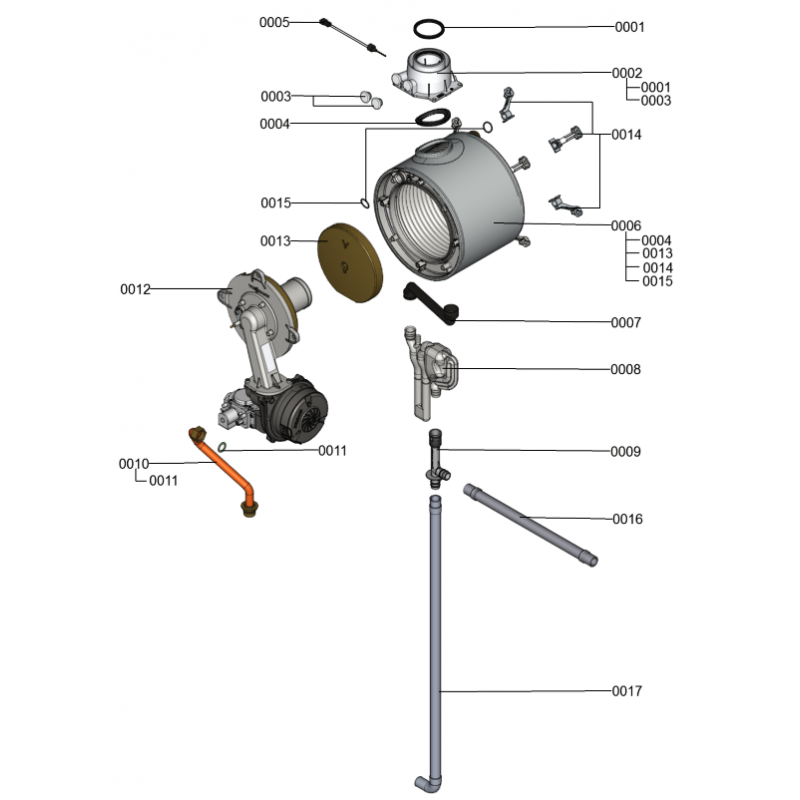 0005
0001
0002
0001
0003
0003
0004
0014
0015
0006
0004
0013
0014
0015
0013
0012
0007
0008
0011
0009
0010
0011
0016
0017