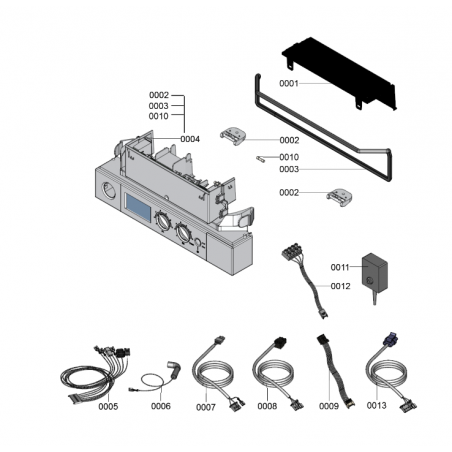 0001

0002
0003
0010
0004

0002
0010
0003

0002

0011
0012

0005
0006
0007
0008
0009
0013