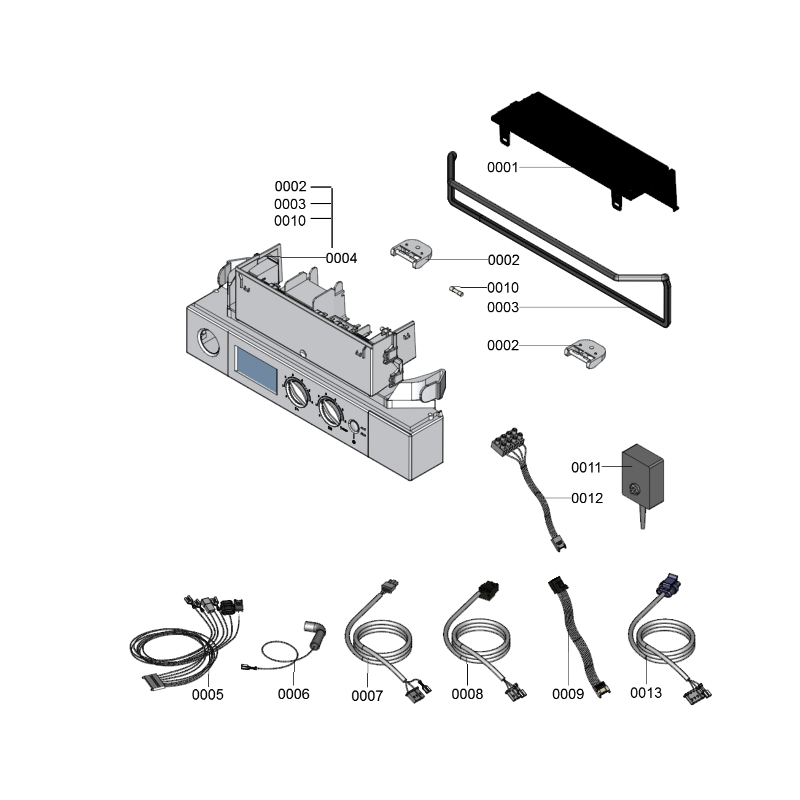 0001

0002
0003
0010
0004

0002

0010
0003

0002

0011
0012

0005
0006
0007
0008
0009
0013