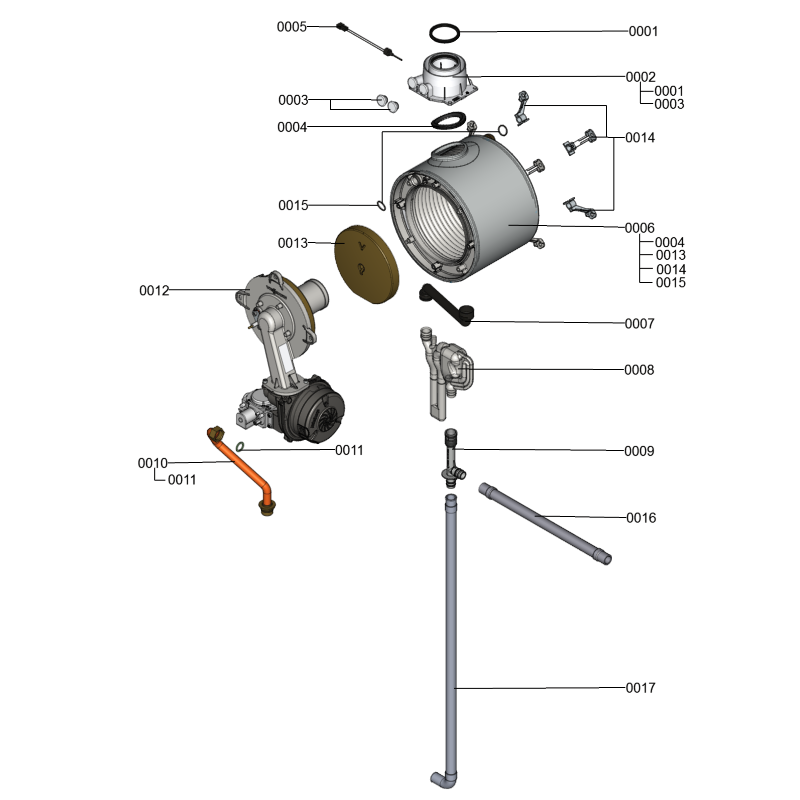 0005
0001
0002
0001
0003
0003
0004
0014
0015
0006
0004
0013
0014
0015
0013
0012
0007
0008
0011
0009
0010
0011
0016
0017