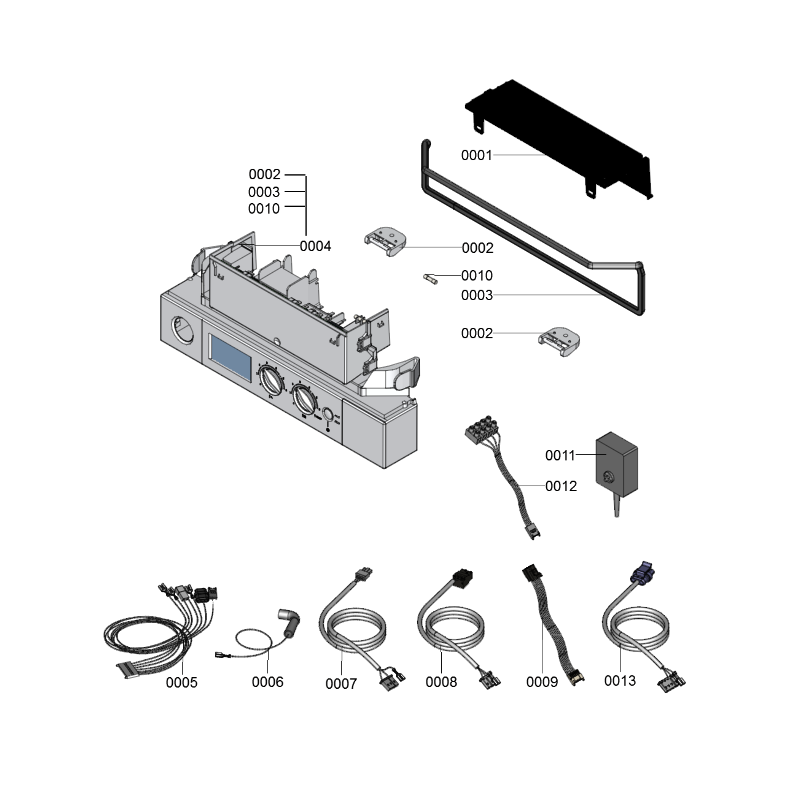 0001
0002
0003
0010
0004
0002
0010
0003
0002
0011
0012
0005
0006
0007
0008
0009
0013