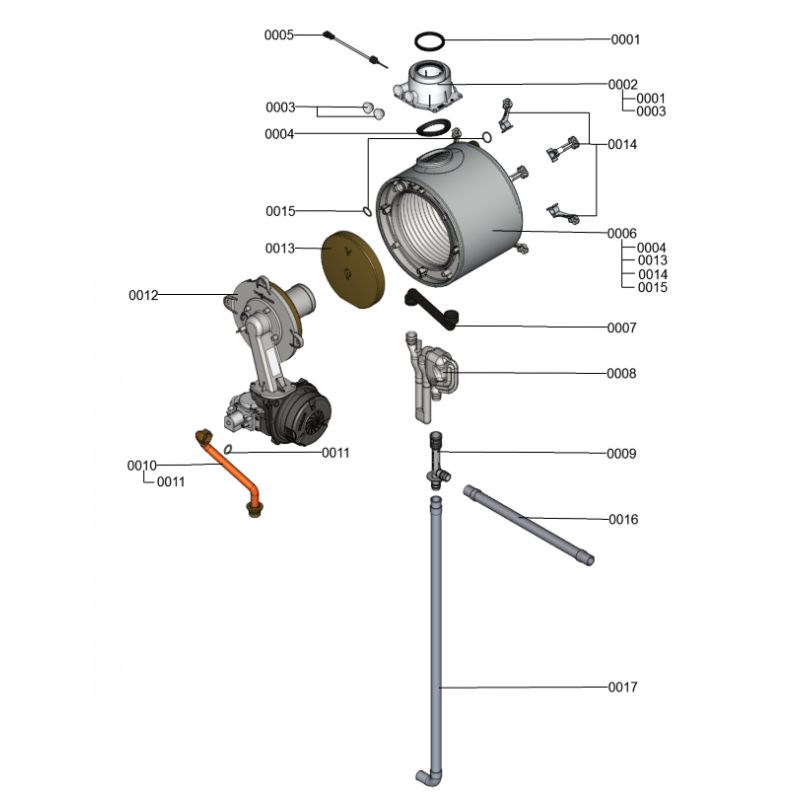 0005
0001
0002
0001
0003
0003
0004
0014
0015
0006
0004
0013
0014
0015
0013
0012
0007
0008
0011
0009
0010
0011
0016
0017