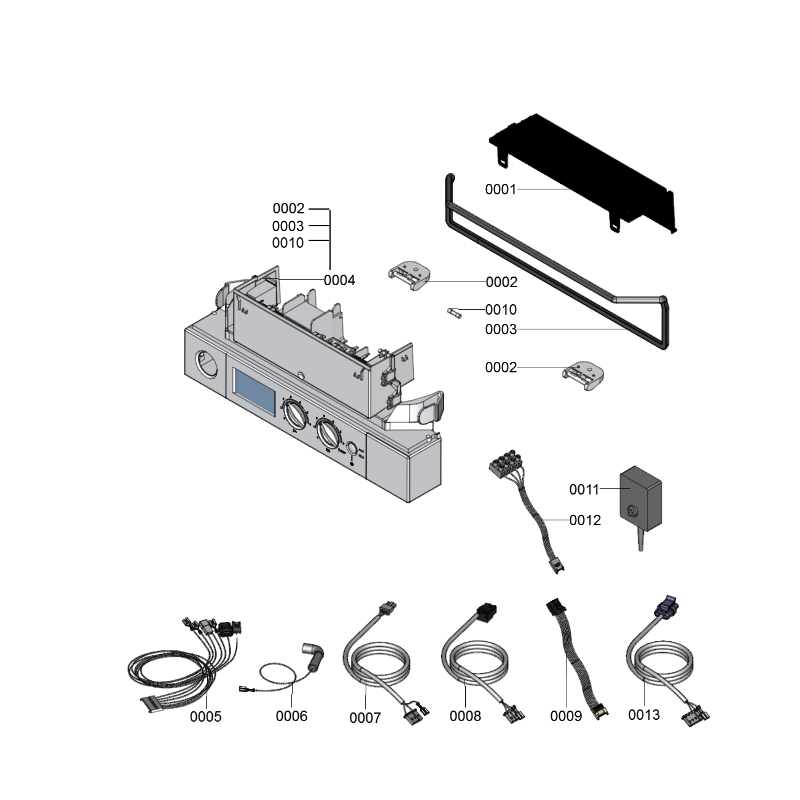 0001
0002
0003
0010
0004
0002
0010
0003
0002
0011
0012
0005
0006
0007
0008
0009
0013