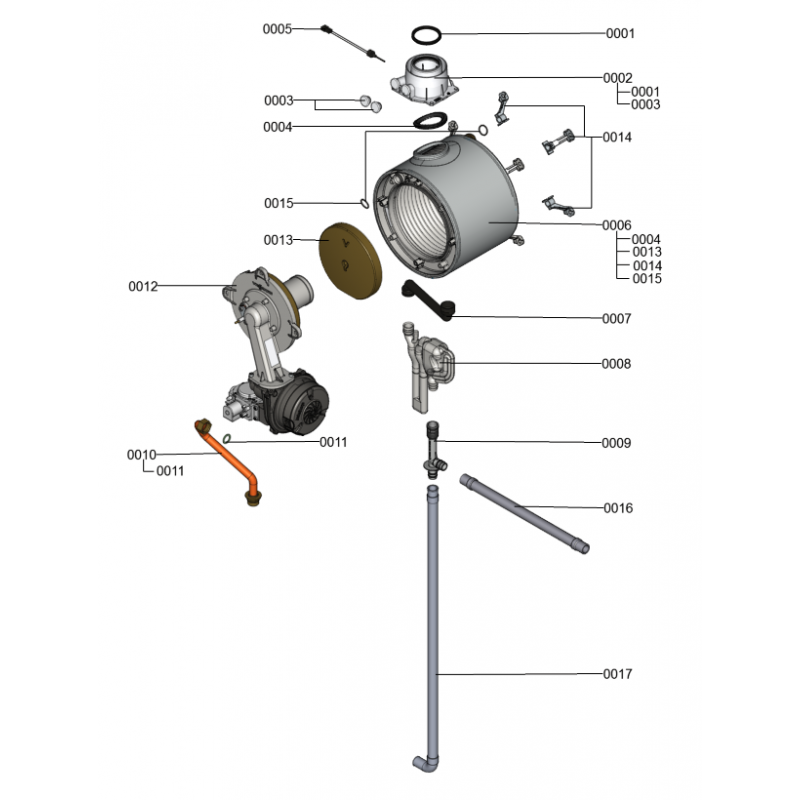 0005
0001
0002
0001
0003
0003
0004
0014
0015
0006
0004
0013
0014
0015
0013
0012
0007
0008
0011
0009
0010
0011
0016
0017