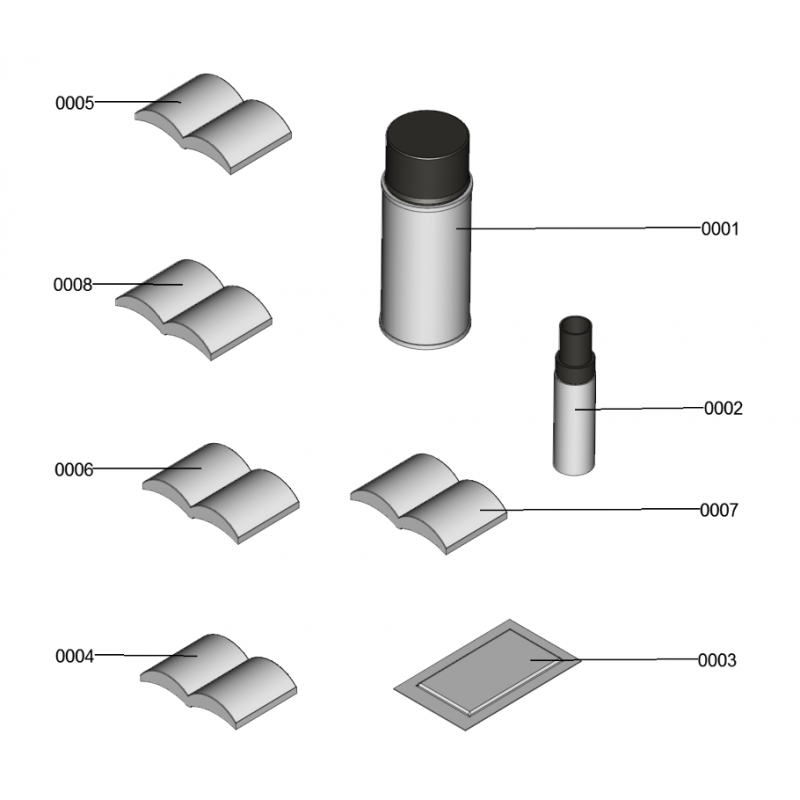 0005

0001

0008

0002

0006

0007

0004

0003