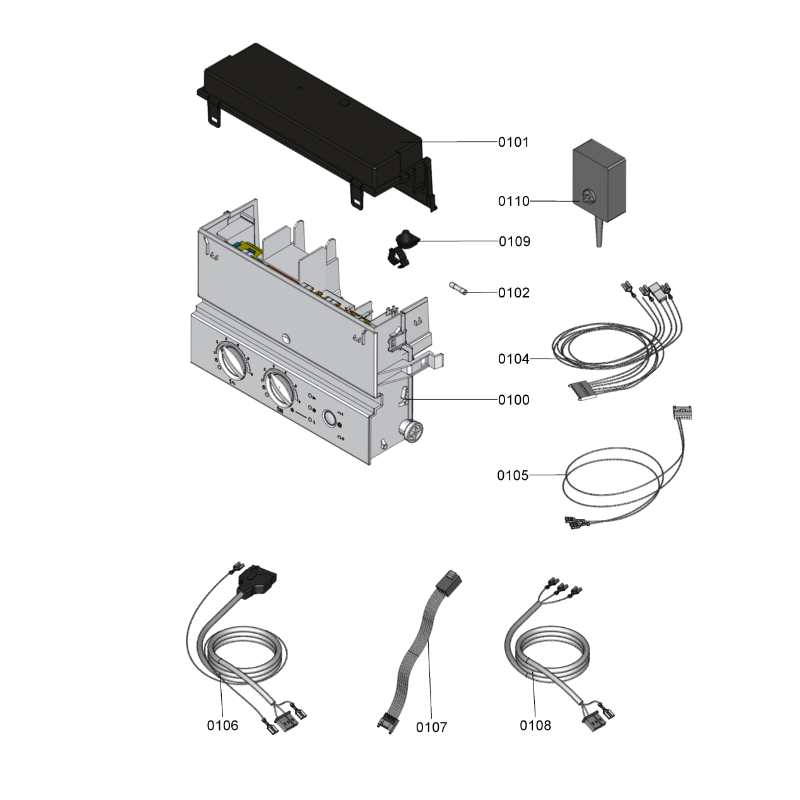 0101
0110
0109
0102
0104
0100
0105
0106
0107
0108