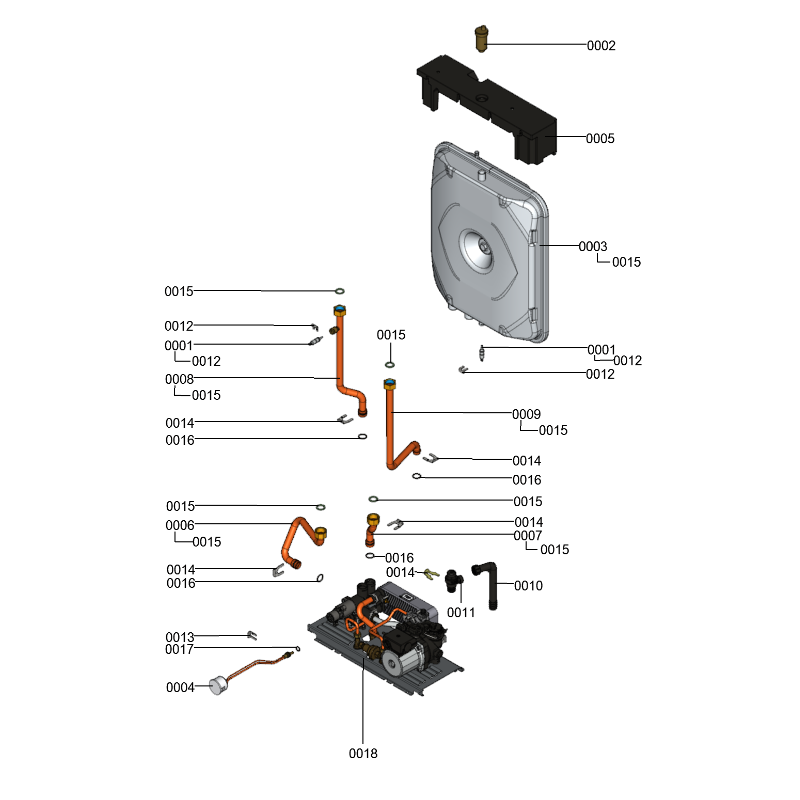 0002
0005
0003
0015
0015
0012
0001
0012
0015
0001
0012
0012
0008
0015
0009
0015
0014
0016
0014
0016
0015
0015
0006
0015
0014
0007
0015
0016
0014
0016
0014
0010
0011
0013
0017
0004
0018