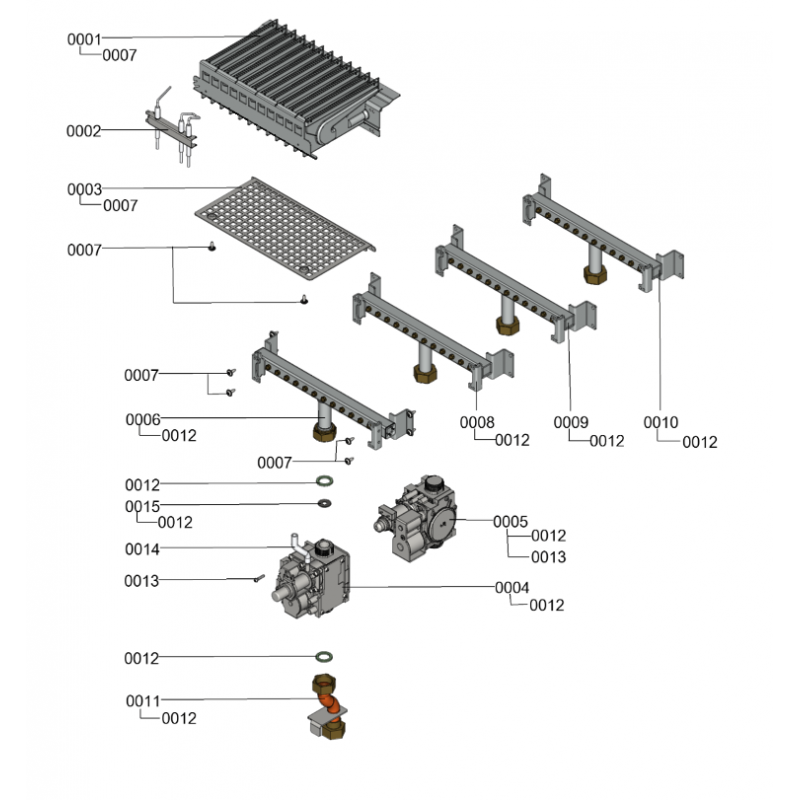 0001
0007
0002
0003
0007
0007
0007
0006
0012
0007
0008
0012
0009
0012
0010
0012
0012
0015
0012
0005
0012
0013
0014
0013
0004
0012
0012
0011
0012