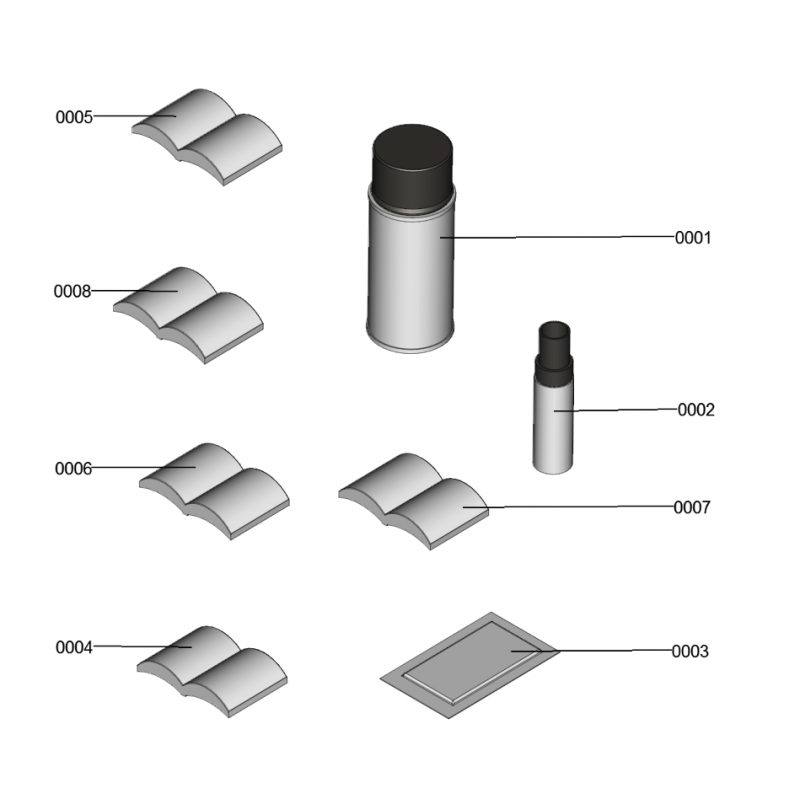 0005

0001

0008

0002

0006

0007

0004

0003