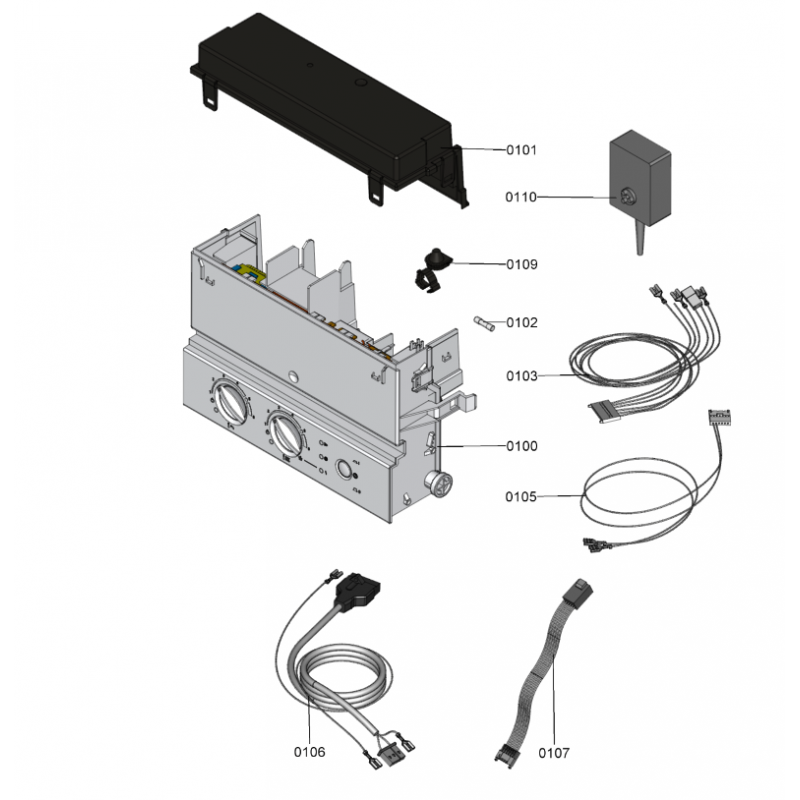 0101
0110
0109
0102
0103
0100
0105
0106
0107