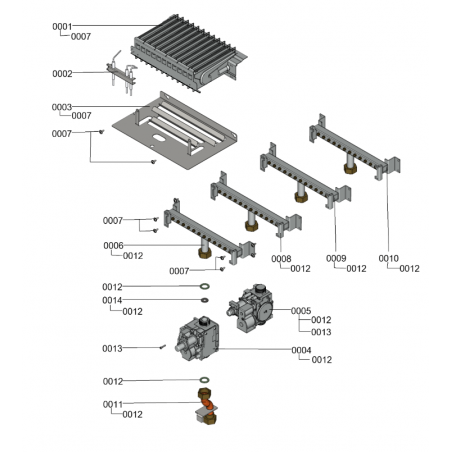 0001
0007
0002
0003
0007
0007
0007
0006
0012
0007
0008
0012
0009
0012
0010
0012
0012
0014
0012
0005
0012
0013
0013
0004
0012
0012
0011
0012