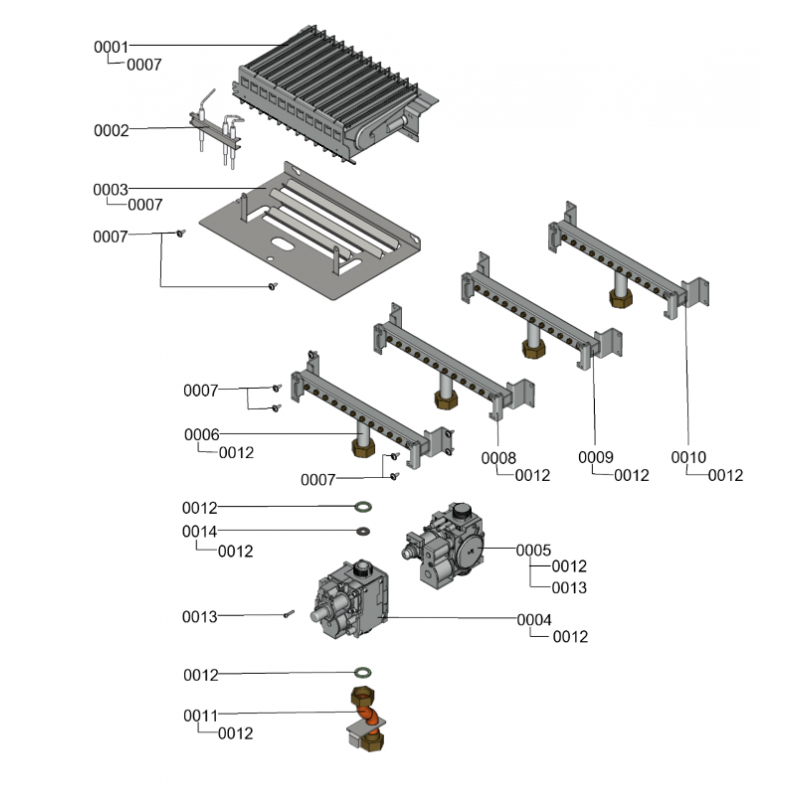 0001
0007
0002
0003
0007
0007
0007
0006
0012
0007
0008
0012
0009
0012
0010
0012
0012
0014
0012
0005
0012
0013
0013
0004
0012
0012
0011
0012