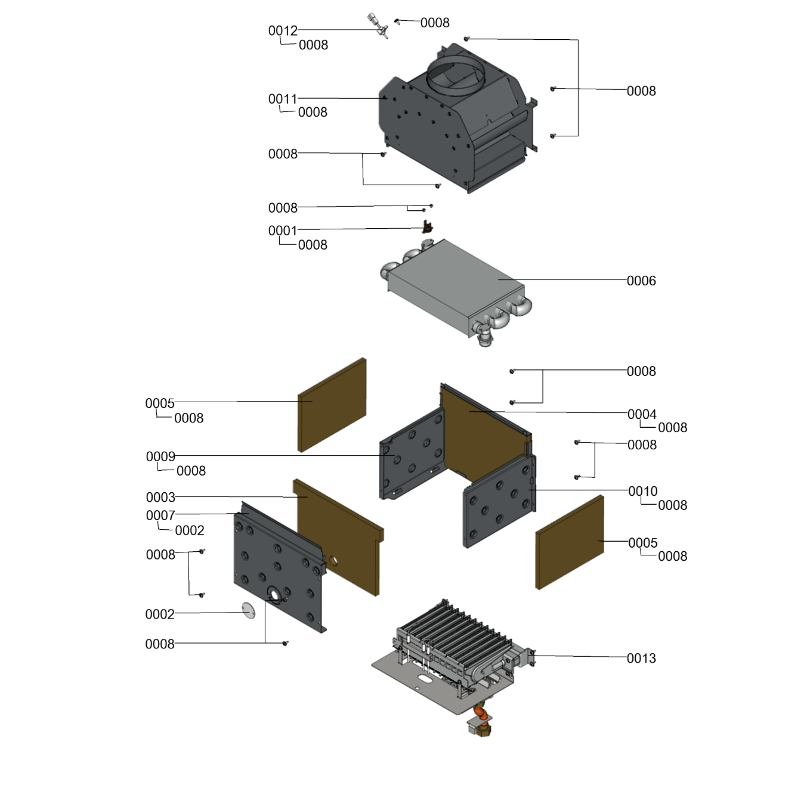 0012
0008
0008
0008
0011
0008
0008
0008
0001
0008
0006
0008
0005
0008
0004
0008
0009
0008
0008
0003
0010
0008
0007
0002
0005
0008
0008
0002
0008
0013