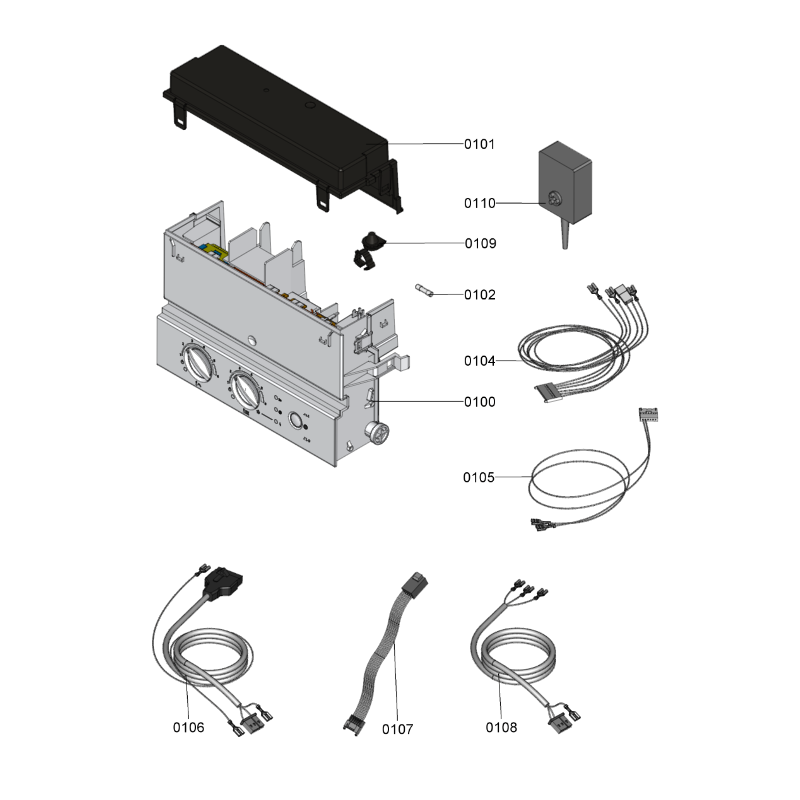 0101
0110
0109
0102
0104
0100
0105
0106
0107
0108