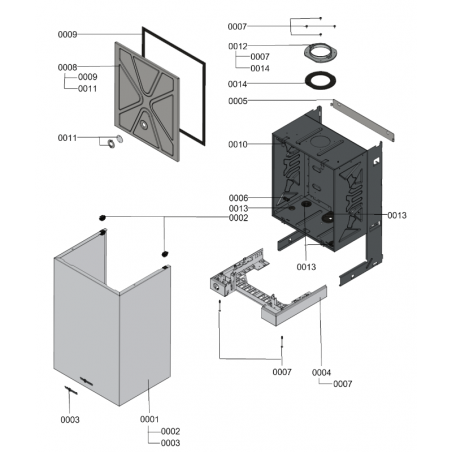 0009
0008
0009
0011
0011
0007
0012
0007
0014
0014
0005
0010
0006
0013
0002
0013
0013
0007
0004
0007
0003
0001
0002
0003