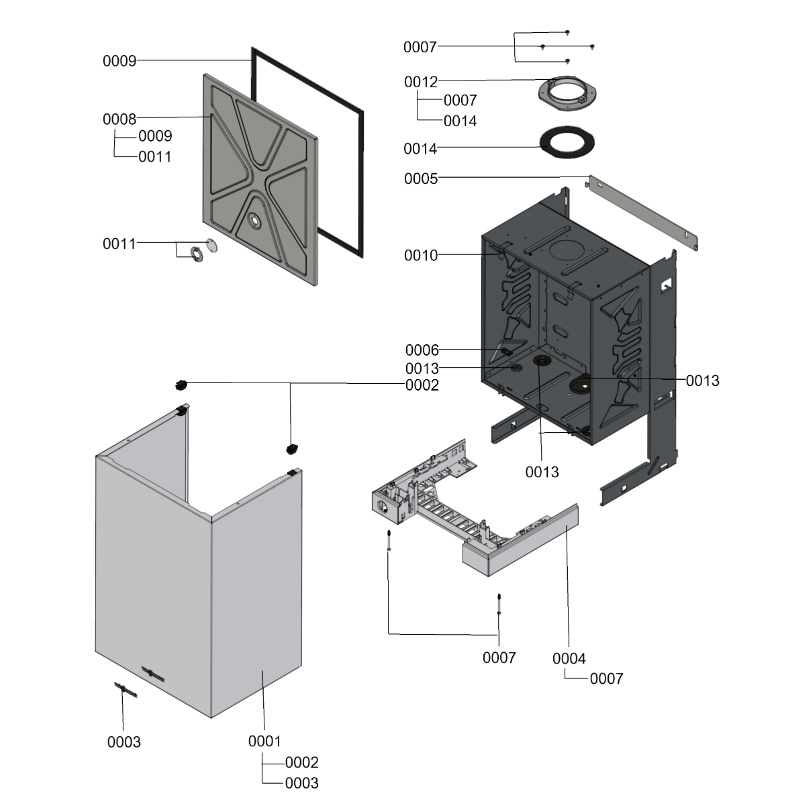 0009
0008
0009
0011
0011
0007
0012
0007
0014
0014
0005
0010
0006
0013
0002
0013
0013
0007
0004
0007
0003
0001
0002
0003