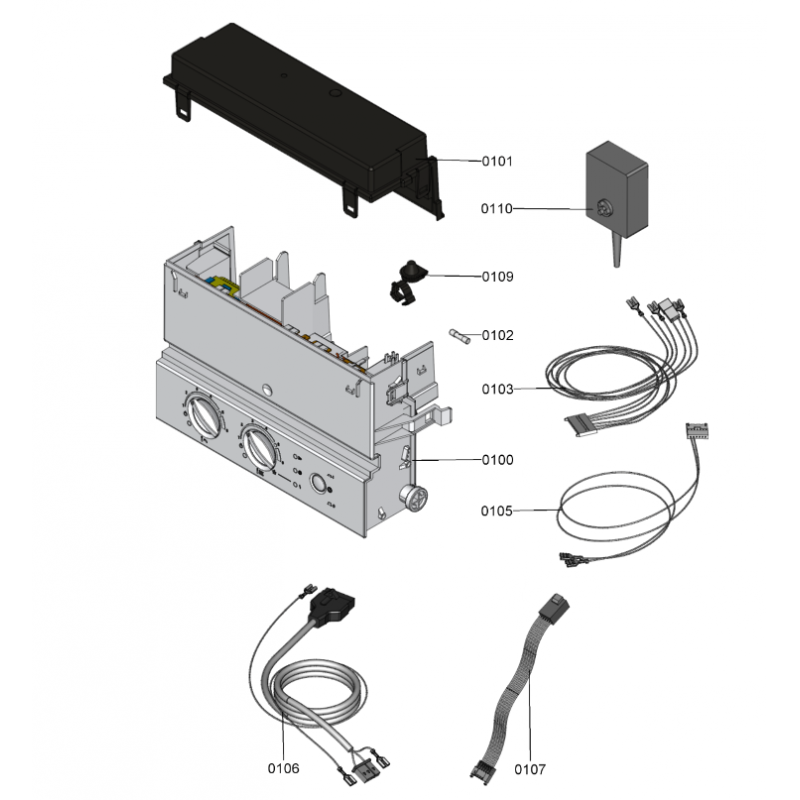 0101
0110
0109
0102
0103
0100
0105
0106
0107