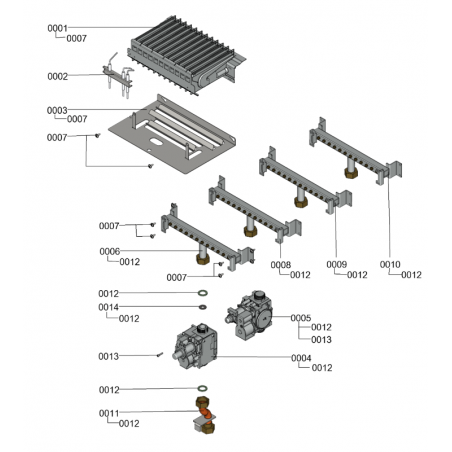 0001
0007
0002
0003
0007
0007
0007
0006
0012
0007
0008
0012
0009
0012
0010
0012
0012
0014
0012
0005
0012
0013
0013
0004
0012
0012
0011
0012