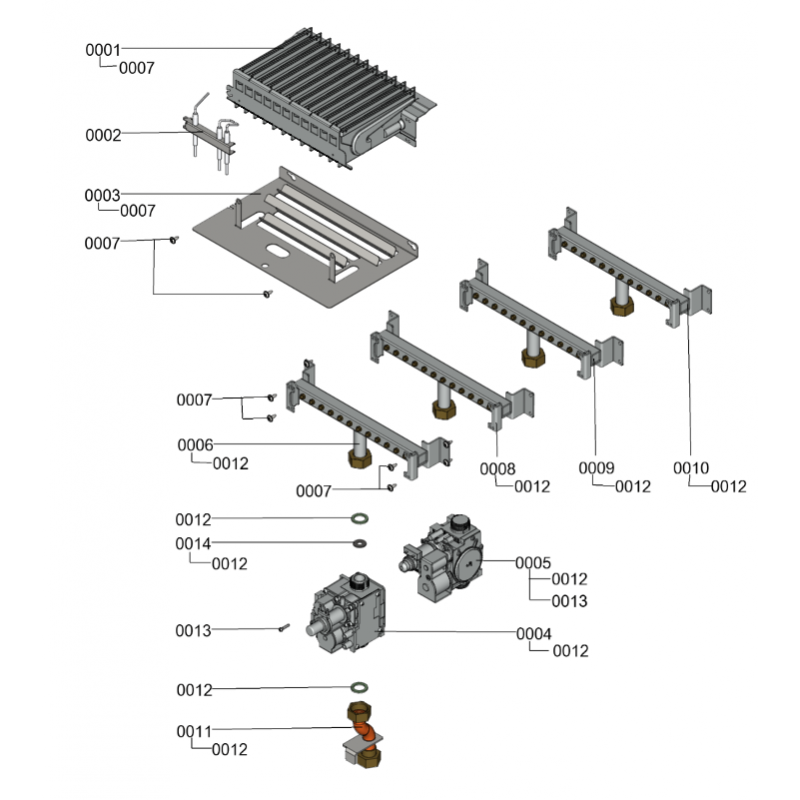 0001
0007
0002
0003
0007
0007
0007
0006
0012
0007
0008
0012
0009
0012
0010
0012
0012
0014
0012
0005
0012
0013
0013
0004
0012
0012
0011
0012