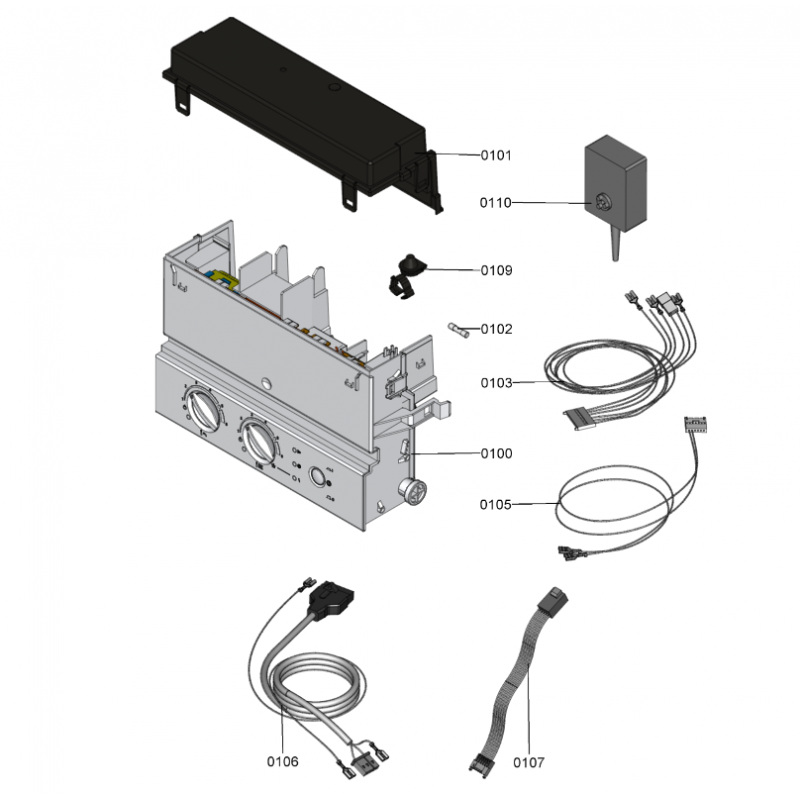 0101
0110
0109
0102
0103
0100
0105
0106
0107