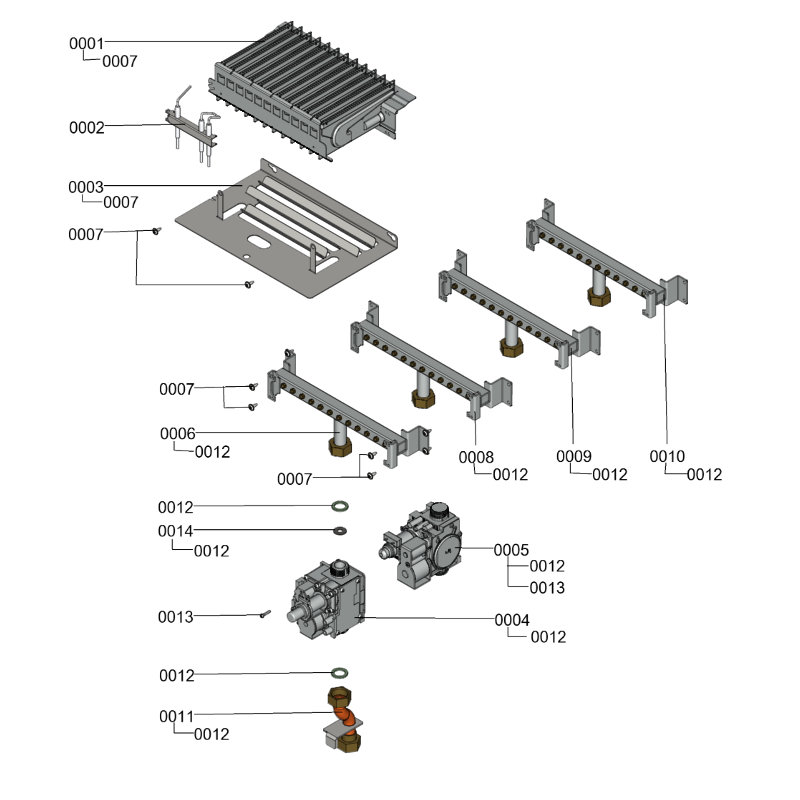 0001
0007
0002
0003
0007
0007
0007
0006
0012
0007
0008
0012
0009
0012
0010
0012
0012
0014
0012
0005
0012
0013
0013
0004
0012
0012
0011
0012