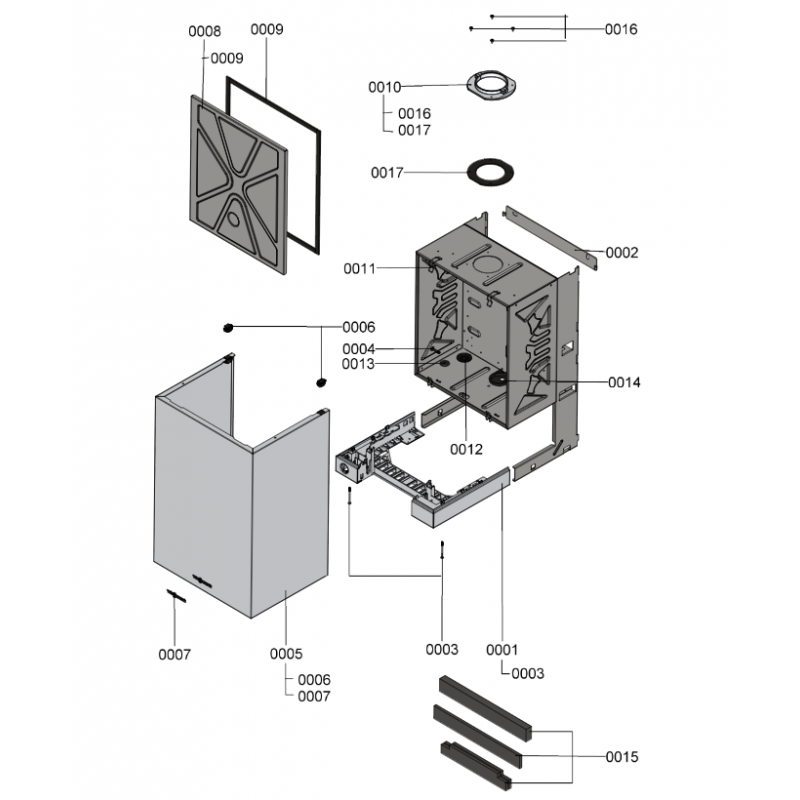 0008
0009
0009
0016
0010
0016
0017
0017
0002
0011
0006
0004
0013
0014
0012
0007
0005
0006
0007
0003
0001
0003
0015