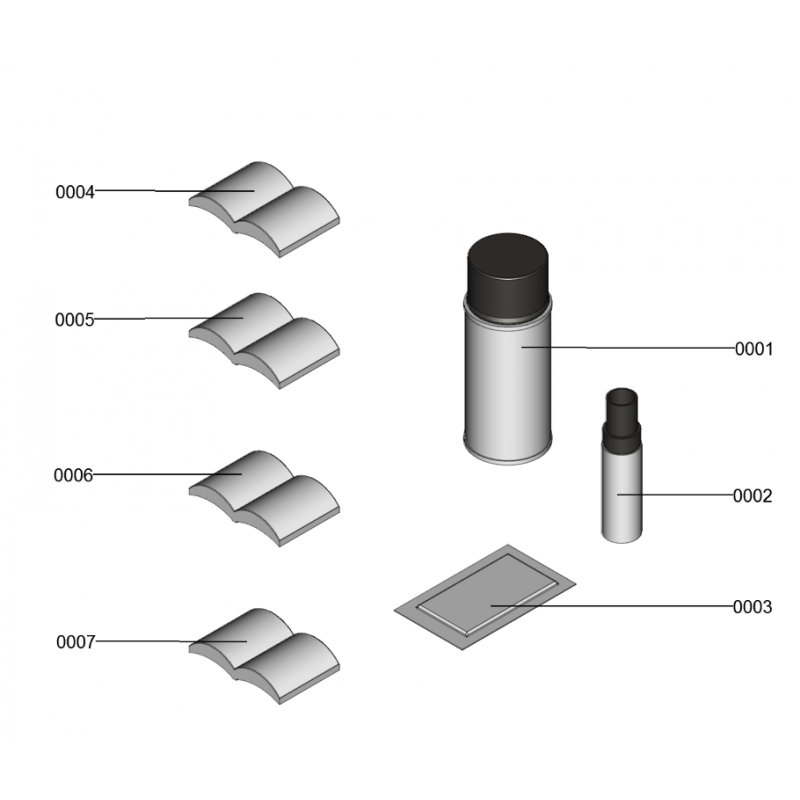 0004
0005
0006
0007
0001
0002
0003