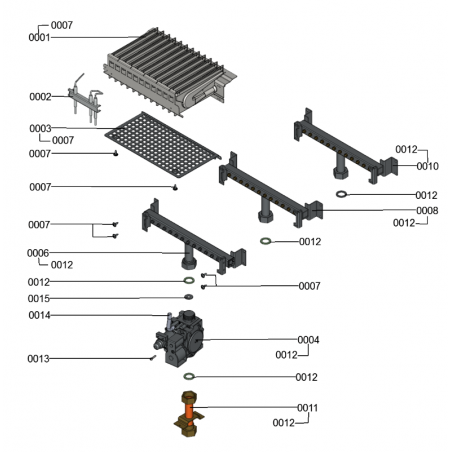 0007
0001
0002
0003
0007
0007
0007
0007
0006
0012
0012
0015
0014
0013
0012
0010
0012
0008
0012
0012
0007
0004
0012
0012
0011
0012