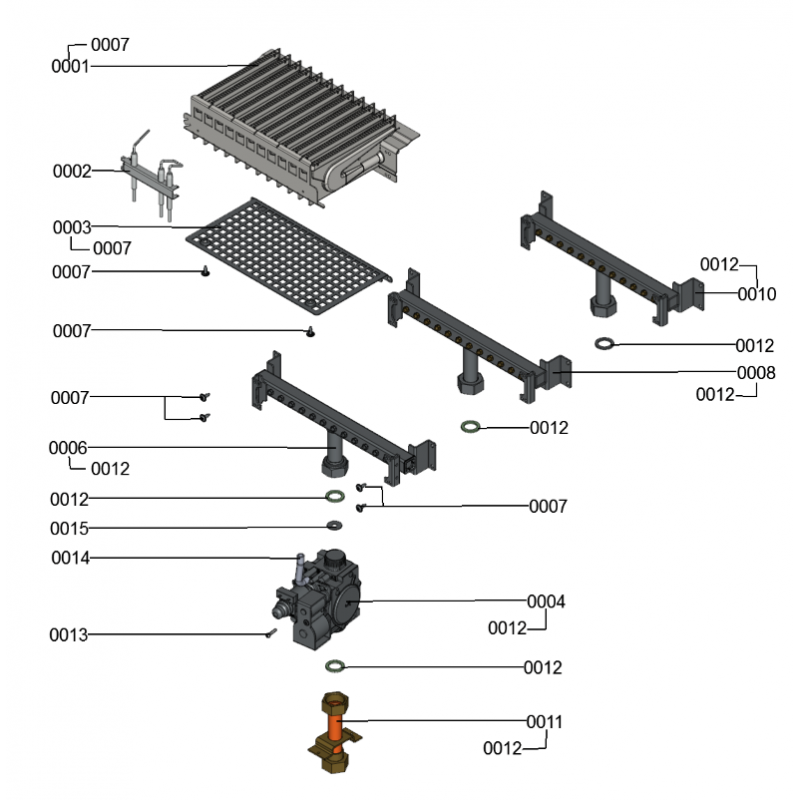 0007
0001

0002

0003
0007

0007

0007

0007

0006
0012

0012

0015

0014

0013

0012
0010

0012

0008
0012

0012

0007

0004
0012

0012

0011
0012