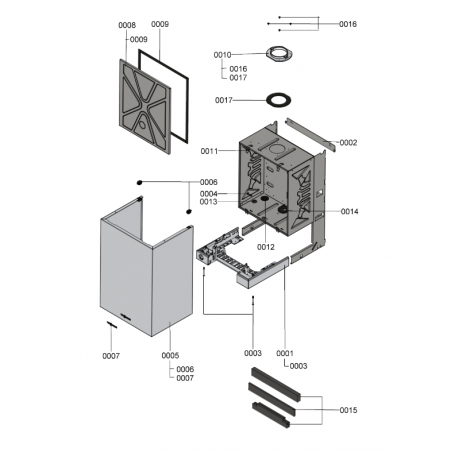 0008
0009
0009
0016
0010
0016
0017
0017
0002
0011
0006
0004
0013
0014
0012
0007
0005
0006
0007
0003
0001
0003
0015