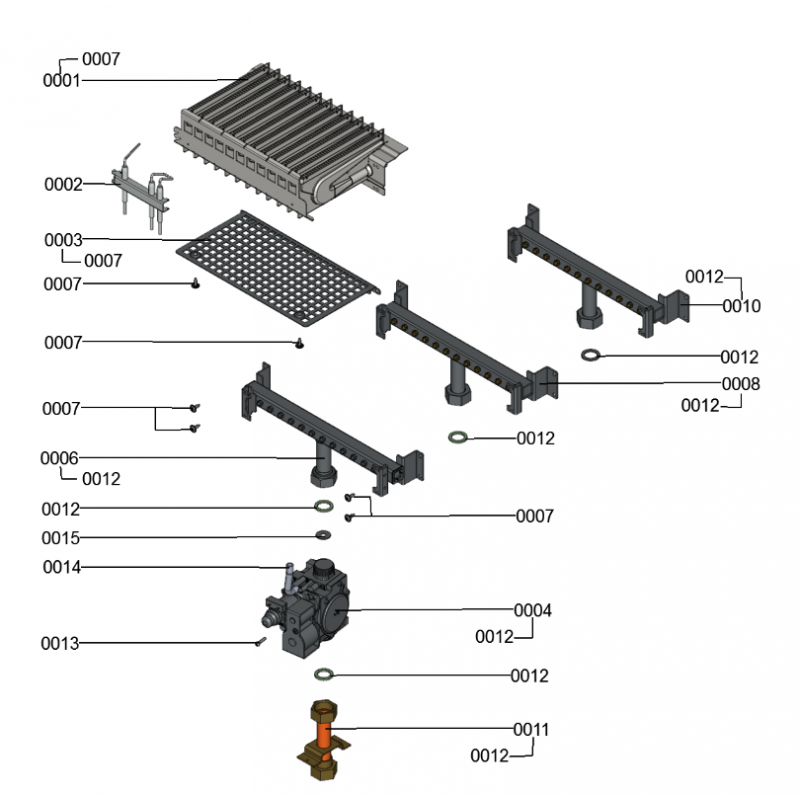 0007
0001
0002
0003
0007
0007
0007
0007
0006
0012
0012
0015
0014
0013
0012
0010
0012
0008
0012
0012
0007
0004
0012
0012
0011
0012