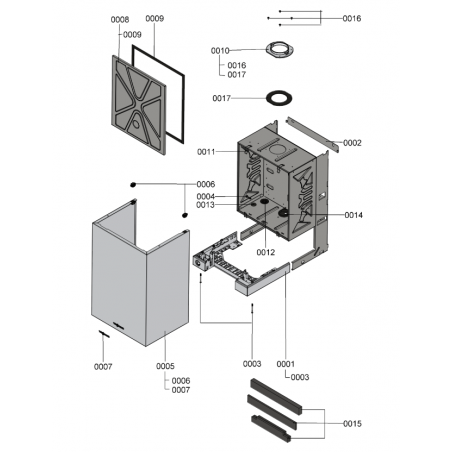 0008
0009
0009
0016
0010
0016
0017
0017
0002
0011
0006
0004
0013
0014
0012
0007
0005
0006
0007
0003
0001
0003
0015