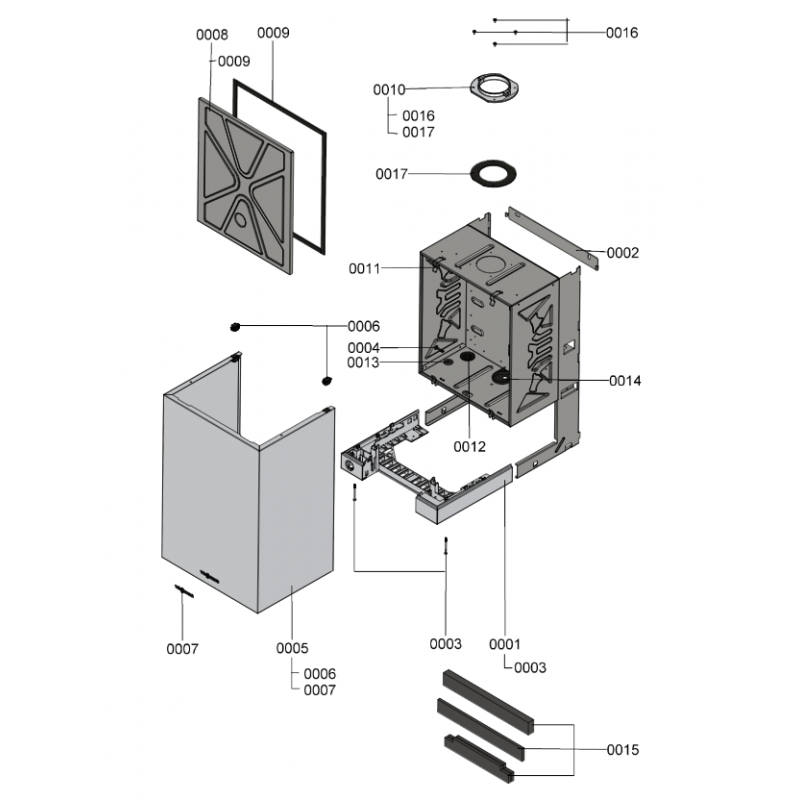 0008
0009
0009
0016
0010
0016
0017
0017
0002
0011
0006
0004
0013
0014
0012
0007
0005
0006
0007
0003
0001
0003
0015